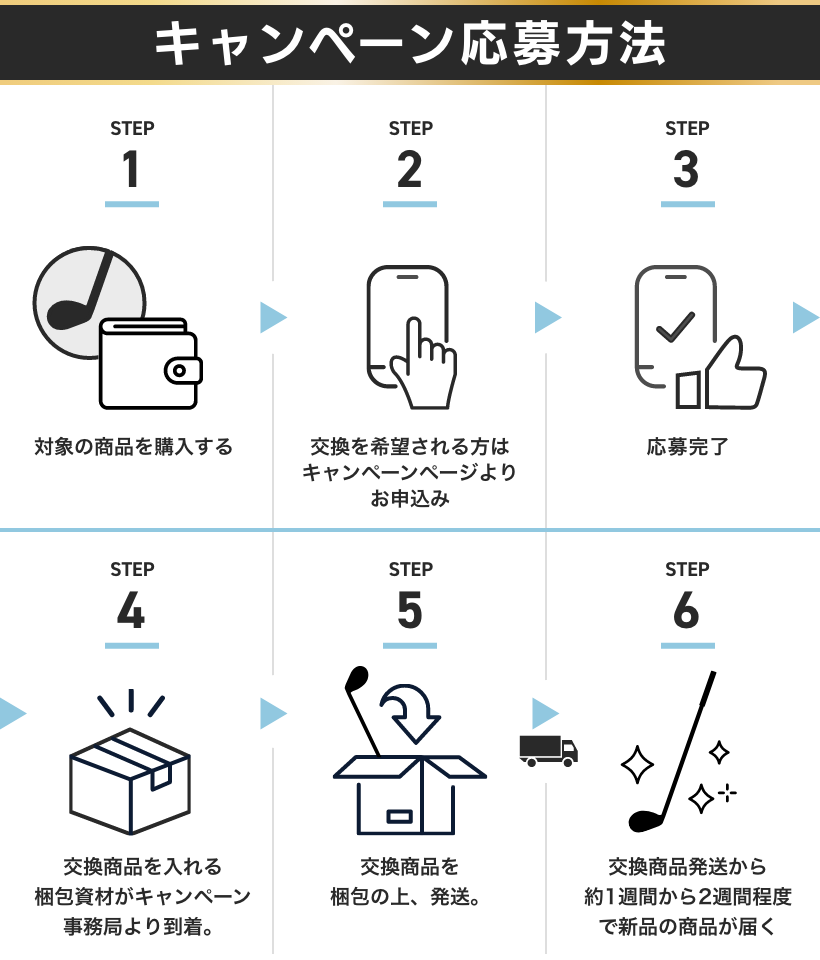 キャンペーン応募方法

STEP
1

対象の商品を購入する

STEP
2

交換を希望される方は
キャンペーンページより
お申込み

STEP
3

応募完了

STEP
4

交換商品を入れる
梱包資材がキャンペーン
事務局より到着。

STEP
5

交換商品を
梱包の上、発送。

STEP
6

交換商品発送から
約1週間から2週間程度
で新品の商品が届く